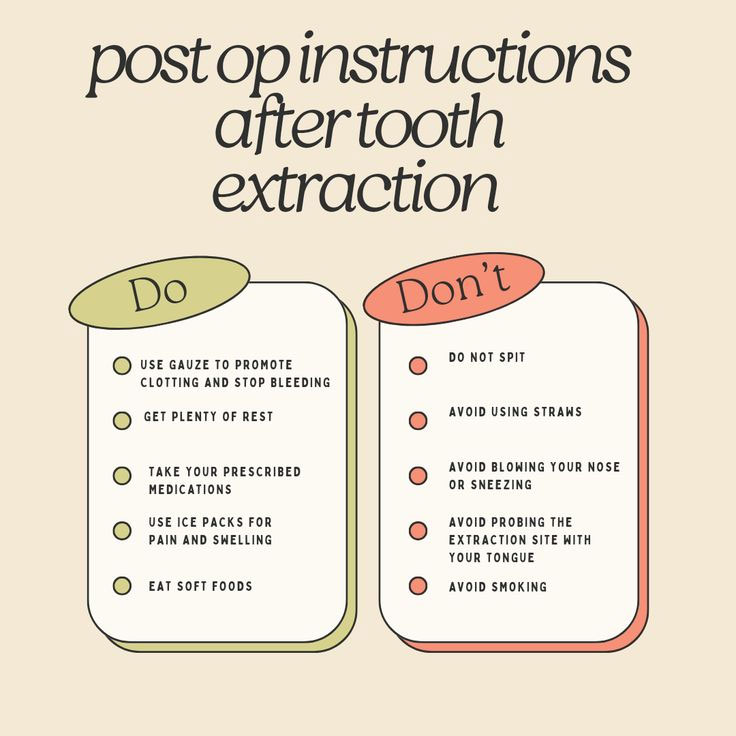 post op instructions after tooth extraction

Do

USE GAUZE TO PROMOTE CLOTTING AND STOP BLEEDING

GET PLENTY OF REST

TAKE YOUR PRESCRIBED MEDICATIONS

USE ICE PACKS FOR PAIN AND SWELLING

EAT SOFT FOODS

Don't

DO NOT SPIT

AVOID USING STRAWS

AVOID BLOWING YOUR NOSE OR SNEEZING

AVOID PROBING THE EXTRACTION SITE WITH YOUR TONGUE

AVOID SMOKING